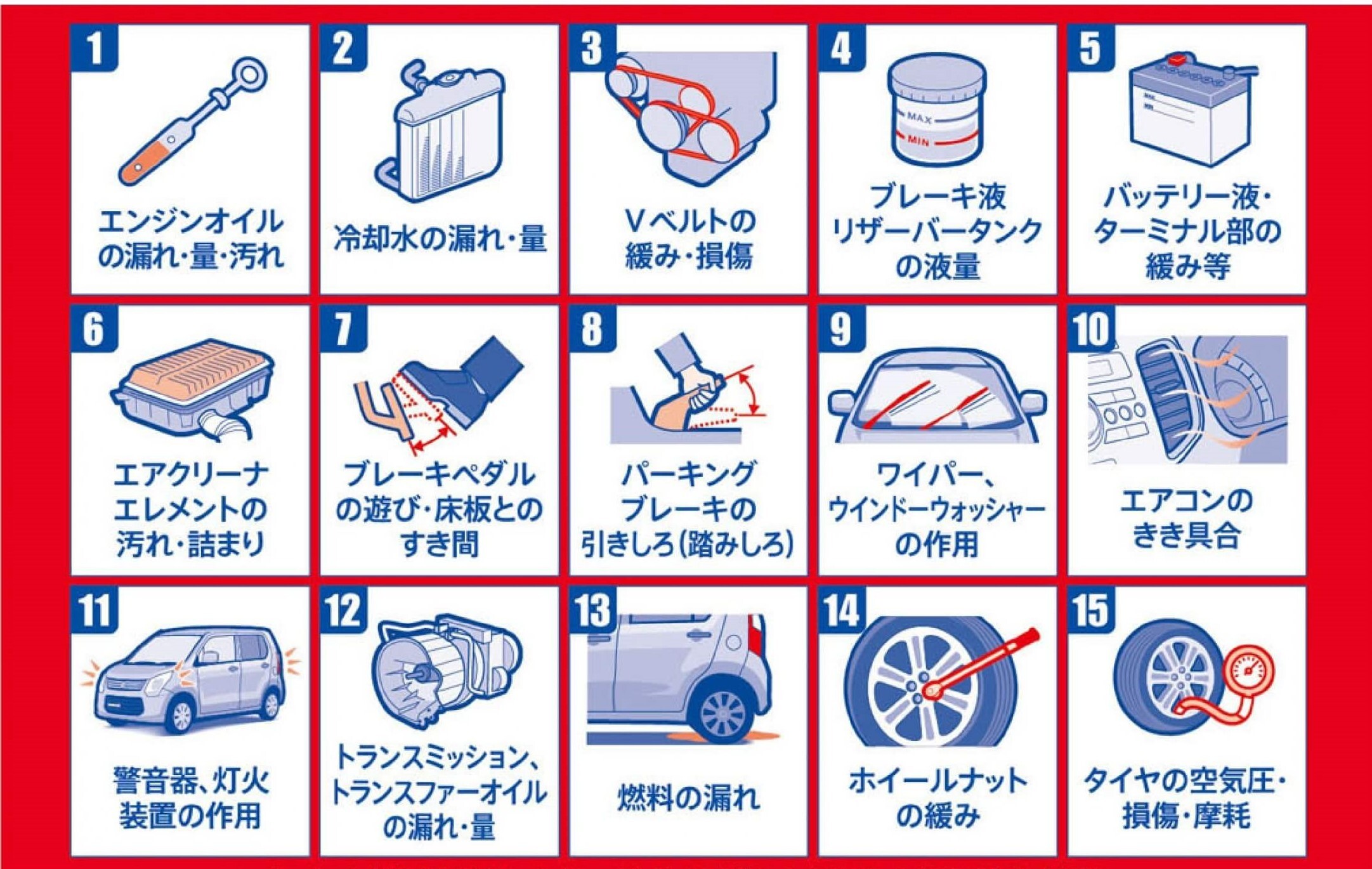 1
エンジンオイルの漏れ・量・汚れ

2
冷却水の漏れ・量

3
Vベルトの緩み・損傷

4
MAX
MIN
ブレーキ液リザーバータンクの液量

5
バッテリー液・ターミナル部の緩み等

6
エアクリーナエレメントの汚れ・詰まり

7
ブレーキペダルの遊び・床板とのすき間

8
パーキングブレーキの引きしろ(踏みしろ)

9
ワイパー、ウインドーウォッシャーの作用

10
エアコンのきき具合

11
警音器、灯火装置の作用

12
トランスミッション、トランスファーオイルの漏れ・量

13
燃料の漏れ

14
ホイールナットの緩み

15
タイヤの空気圧・損傷・摩耗