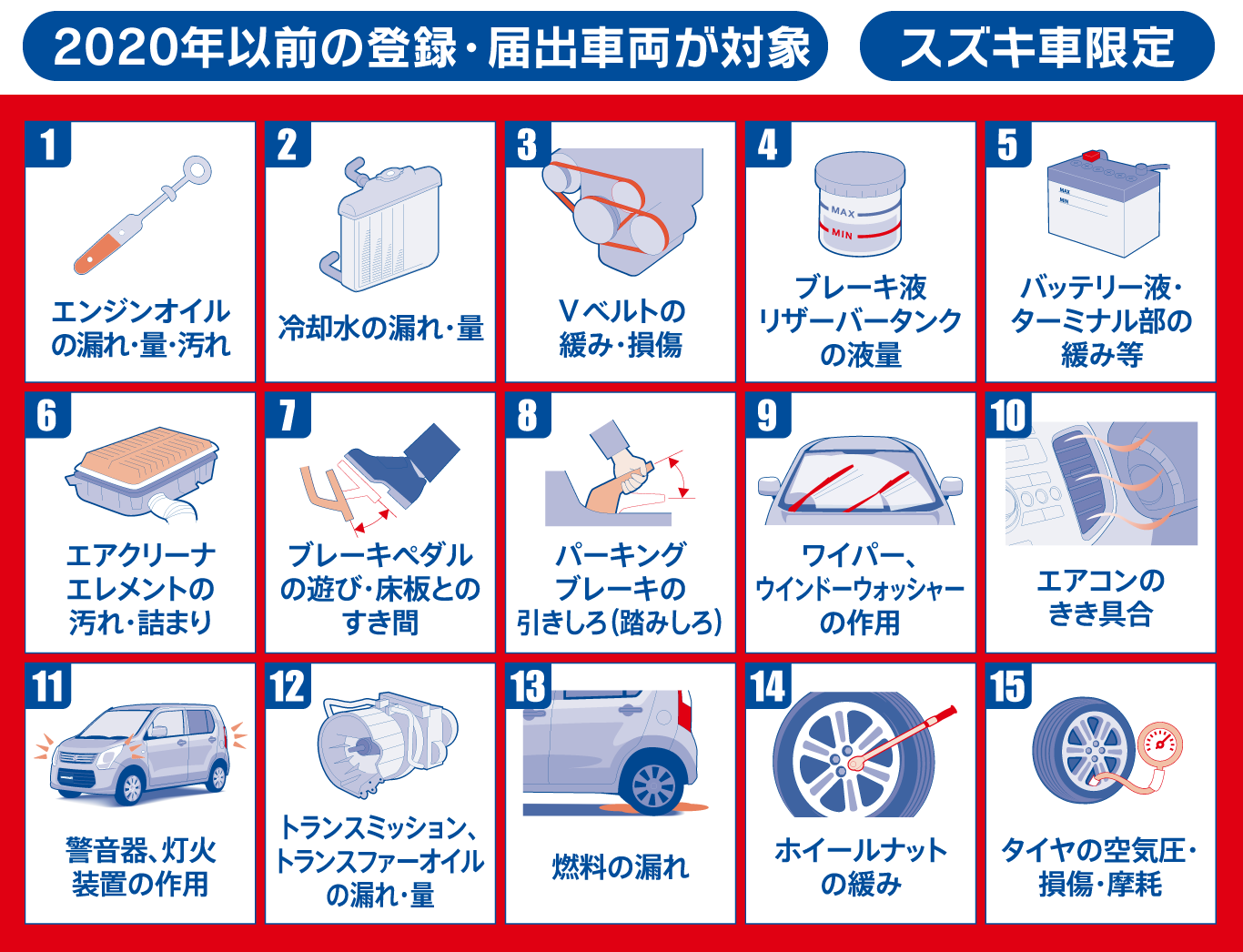 2020年以前の登録・届出車両が対象

スズキ車限定

1
エンジンオイルの漏れ・量・汚れ

2
冷却水の漏れ・量

3
Vベルトの緩み・損傷

4
MAX
MIN
ブレーキ液リザーバータンクの液量

5
MAX
MIN
バッテリー液・ターミナル部の緩み等

6
エアクリーナエレメントの汚れ・詰まり

7
ブレーキペダルの遊び・床板とのすき間

8
パーキングブレーキの引きしろ(踏みしろ)

9
ワイパー、ウインドーウォッシャーの作用

10
エアコンのきき具合

11
警音器、灯火装置の作用

12
トランスミッション、トランスファーオイルの漏れ・量

13
燃料の漏れ

14
ホイールナットの緩み

15
タイヤの空気圧・損傷・摩耗