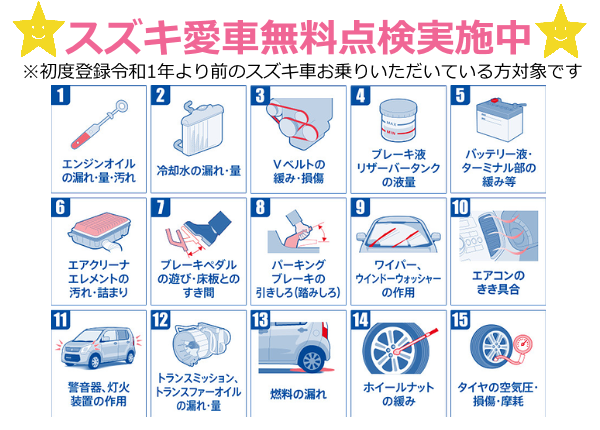 スズキ愛車無料点検実施中
※初度登録令和1年より前のスズキ車お乗りいただいている方対象です

1
エンジンオイルの漏れ・量・汚れ

2
冷却水の漏れ・量

3
Vベルトの緩み・損傷

4
MAX
MIN
ブレーキ液リザーバータンクの液量

5
バッテリー液・ターミナル部の緩み等

6
エアクリーナエレメントの汚れ・詰まり

7
ブレーキペダルの遊び・床板とのすき間

8
パーキングブレーキの引きしろ(踏みしろ)

9
ワイパー、ウインドーウォッシャーの作用

10
エアコンのきき具合

11
警音器、灯火装置の作用

12
トランスミッション、トランスファーオイルの漏れ・量

13
燃料の漏れ

14
ホイールナットの緩み

15
タイヤの空気圧・損傷・摩耗