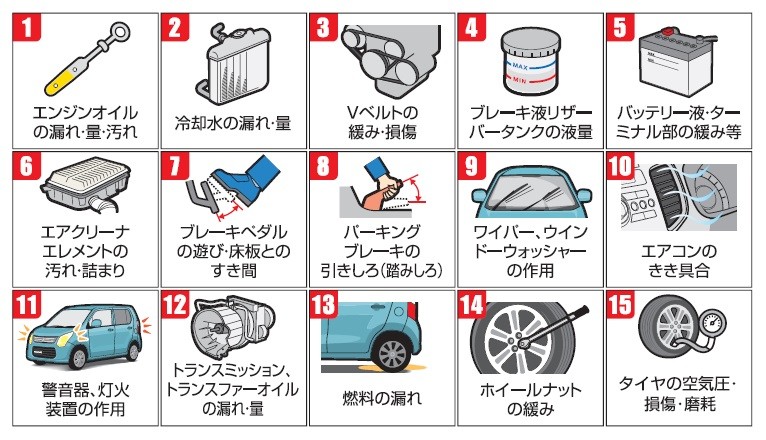 1
エンジンオイルの漏れ・量・汚れ

2
冷却水の漏れ・量

3
Vベルトの緩み・損傷

4
MAX
MIN
ブレーキ液リザーバータンクの液量

5
バッテリー液・ターミナル部の緩み等

6
エアクリーナエレメントの汚れ・詰まり

7
ブレーキペダルの遊び・床板とのすき間

8
パーキングブレーキの引きしろ(踏みしろ)

9
ワイパー、ウインドーウォッシャーの作用

10
エアコンのきき具合

11
警音器、灯火装置の作用

12
トランスミッション、トランスファーオイルの漏れ・量

13
燃料の漏れ

14
ホイールナットの緩み

15
タイヤの空気圧・損傷・磨耗