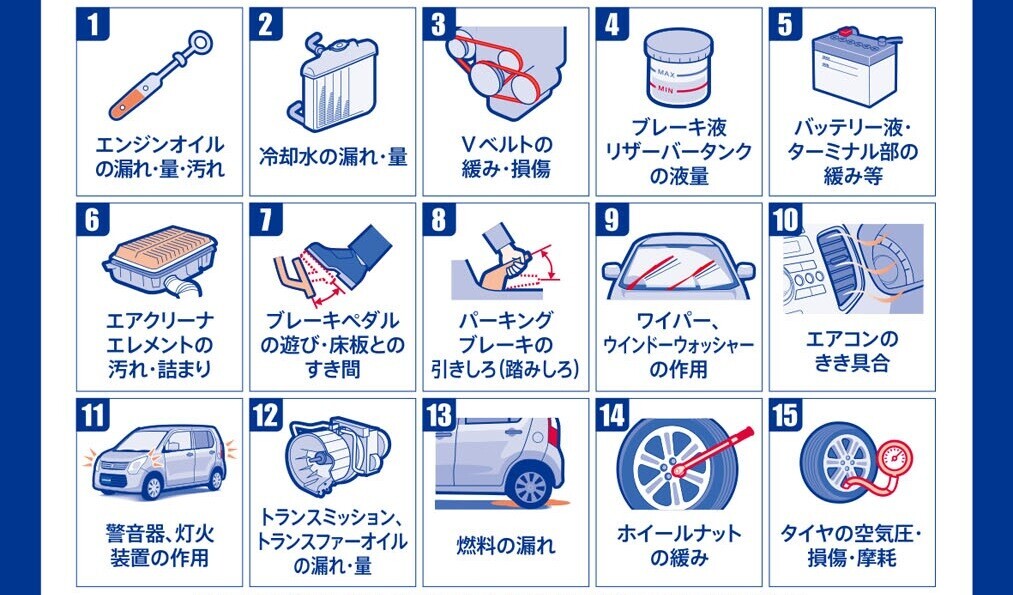 1
エンジンオイルの漏れ・量・汚れ

2
冷却水の漏れ・量

3
Vベルトの緩み・損傷

4
MAX
MIN
ブレーキ液リザーバータンクの液量

5
バッテリー液・ターミナル部の緩み等

6
エアクリーナエレメントの汚れ・詰まり

7
ブレーキペダルの遊び・床板とのすき間

8
パーキングブレーキの引きしろ(踏みしろ)

9
ワイパー、ウインドーウォッシャーの作用

10
エアコンのきき具合

11
警音器、灯火装置の作用

12
トランスミッション、トランスファーオイルの漏れ・量

13
燃料の漏れ

14
ホイールナットの緩み

15
タイヤの空気圧・損傷・摩耗