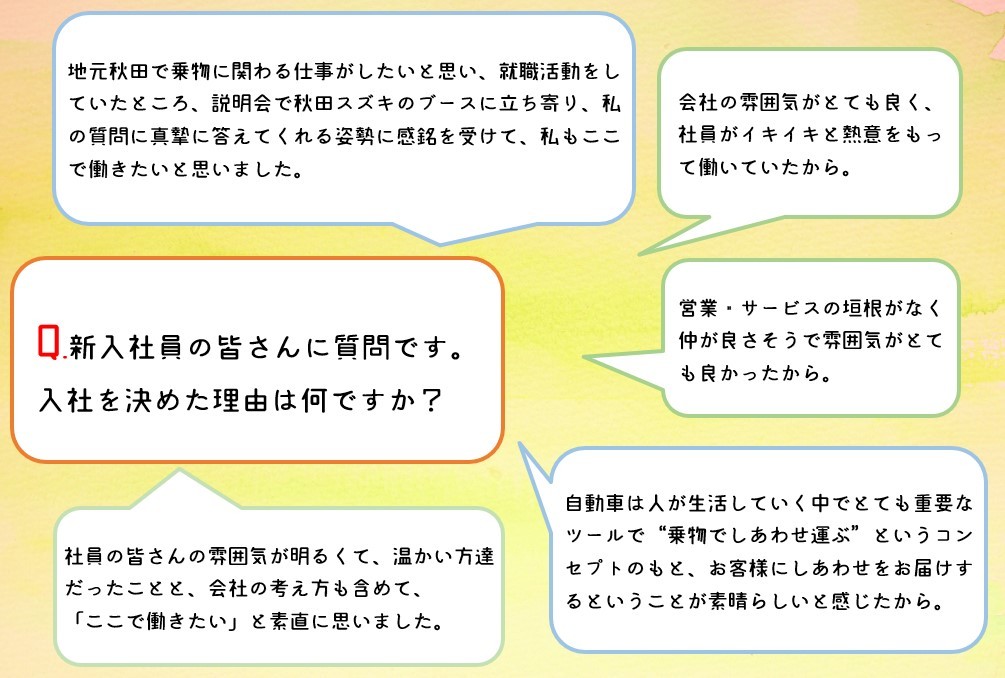 地元秋田で乗物に関わる仕事がしたいと思い、就職活動をしていたところ、説明会で秋田スズキのブースに立ち寄り、私の質問に真摯に答えてくれる姿勢に感銘を受けて、私もここで働きたいと思いました。

会社の雰囲気がとても良く、社員がイキイキと熱意をもって働いていたから。

Q.新入社員の皆さんに質問です。
入社を決めた理由は何ですか?

営業・サービスの垣根がなく仲が良さそうで雰囲気がとても良かったから。

社員の皆さんの雰囲気が明るくて、温かい方達だったことと、会社の考え方も含めて、「ここで働きたい」と素直に思いました。

自動車は人が生活していく中でとても重要なツールで“乗物でしあわせ運ぶ”というコンセプトのもと、お客様にしあわせをお届けするということが素晴らしいと感じたから。