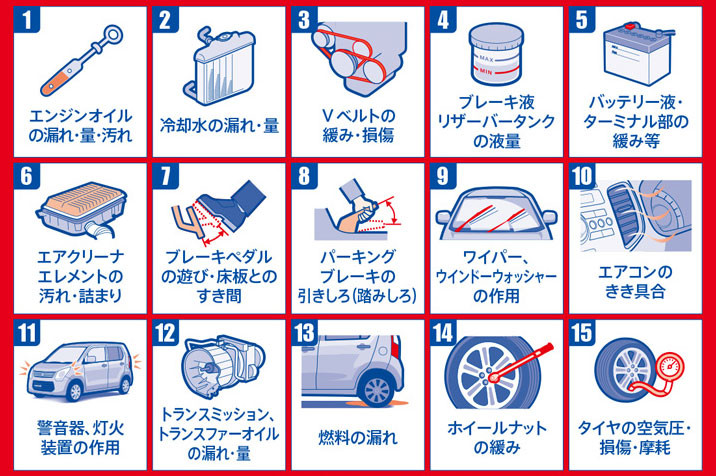 1
エンジンオイルの漏れ・量・汚れ

2
冷却水の漏れ・量

3
Vベルトの緩み・損傷

4
MAX
MIN
ブレーキ液リザーバータンクの液量

5
バッテリー液・ターミナル部の緩み等

6
エアクリーナエレメントの汚れ・詰まり

7
ブレーキペダルの遊び・床板とのすき間

8
パーキングブレーキの引きしろ(踏みしろ)

9
ワイパー、ウインドーウォッシャーの作用

10
エアコンのきき具合

11
警音器、灯火装置の作用

12
トランスミッション、トランスファーオイルの漏れ・量

13
燃料の漏れ

14
ホイールナットの緩み

15
タイヤの空気圧・損傷・摩耗