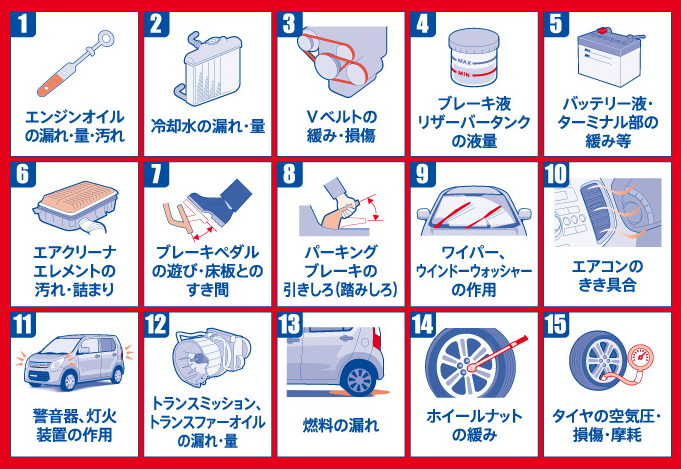 1
エンジンオイルの漏れ・量・汚れ

2
冷却水の漏れ・量

3
Vベルトの緩み・損傷

4
MAX
MIN
ブレーキ液リザーバータンクの液量

5
バッテリー液・ターミナル部の緩み等

6
エアクリーナエレメントの汚れ・詰まり

7
ブレーキペダルの遊び・床板とのすき間

8
パーキングブレーキの引きしろ(踏みしろ)

9
ワイパー、ウインドーウォッシャーの作用

10
エアコンのきき具合

11
警音器、灯火装置の作用

12
トランスミッション、トランスファーオイルの漏れ・量

13
燃料の漏れ

14
ホイールナットの緩み

15
タイヤの空気圧・損傷・摩耗