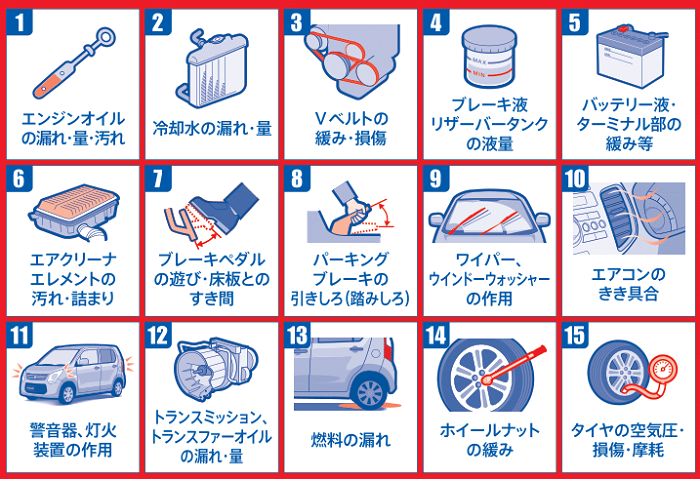 1
エンジンオイルの漏れ・量・汚れ

2
冷却水の漏れ・量

3
Vベルトの緩み・損傷

4
MAX
MIN
ブレーキ液リザーバータンクの液量

5
バッテリー液・ターミナル部の緩み等

6
エアクリーナエレメントの汚れ・詰まり

7
ブレーキペダルの遊び・床板とのすき間

8
パーキングブレーキの引きしろ(踏みしろ)

9
ワイパー、ウインドーウォッシャーの作用

10
エアコンのきき具合

11
警音器、灯火装置の作用

12
トランスミッション、トランスファーオイルの漏れ・量

13
燃料の漏れ

14
ホイールナットの緩み

15
タイヤの空気圧・損傷・摩耗