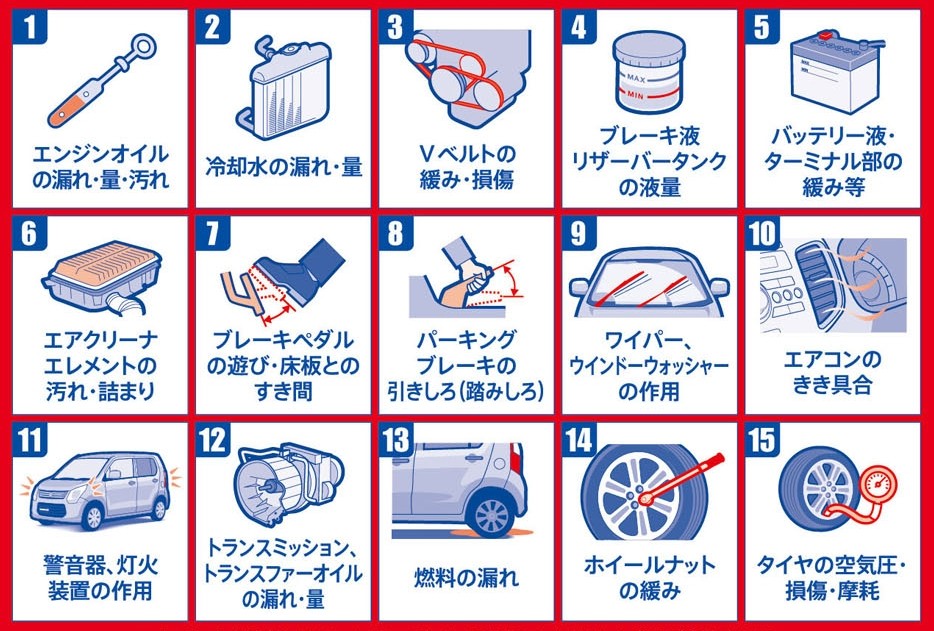 1
エンジンオイルの漏れ・量・汚れ

2
冷却水の漏れ・量

3
Vベルトの緩み・損傷

4
MAX
MIN
ブレーキ液リザーバータンクの液量

5
バッテリー液・ターミナル部の緩み等

6
エアクリーナエレメントの汚れ・詰まり

7
ブレーキペダルの遊び・床板とのすき間

8
パーキングブレーキの引きしろ(踏みしろ)

9
ワイパー、ウインドーウォッシャーの作用

10
エアコンのきき具合

11
警音器、灯火装置の作用

12
トランスミッション、トランスファーオイルの漏れ・量

13
燃料の漏れ

14
ホイールナットの緩み

15
タイヤの空気圧・損傷・摩耗