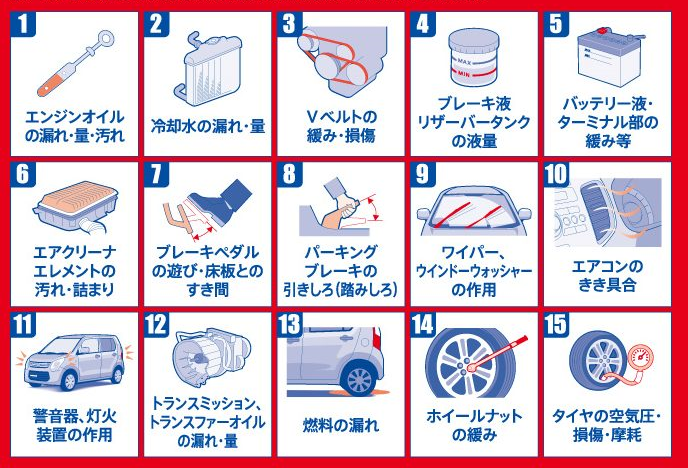 1
エンジンオイルの漏れ・量・汚れ

2
冷却水の漏れ・量

3
Vベルトの緩み・損傷

4
MAX
MIN
ブレーキ液リザーバータンクの液量

5
バッテリー液・ターミナル部の緩み等

6
エアクリーナエレメントの汚れ・詰まり

7
ブレーキペダルの遊び・床板とのすき間

8
パーキングブレーキの引きしろ(踏みしろ)

9
ワイパー、ウインドーウォッシャーの作用

10
エアコンのきき具合

11
警音器、灯火装置の作用

12
トランスミッション、トランスファーオイルの漏れ・量

13
燃料の漏れ

14
ホイールナットの緩み

15
タイヤの空気圧・損傷・摩耗