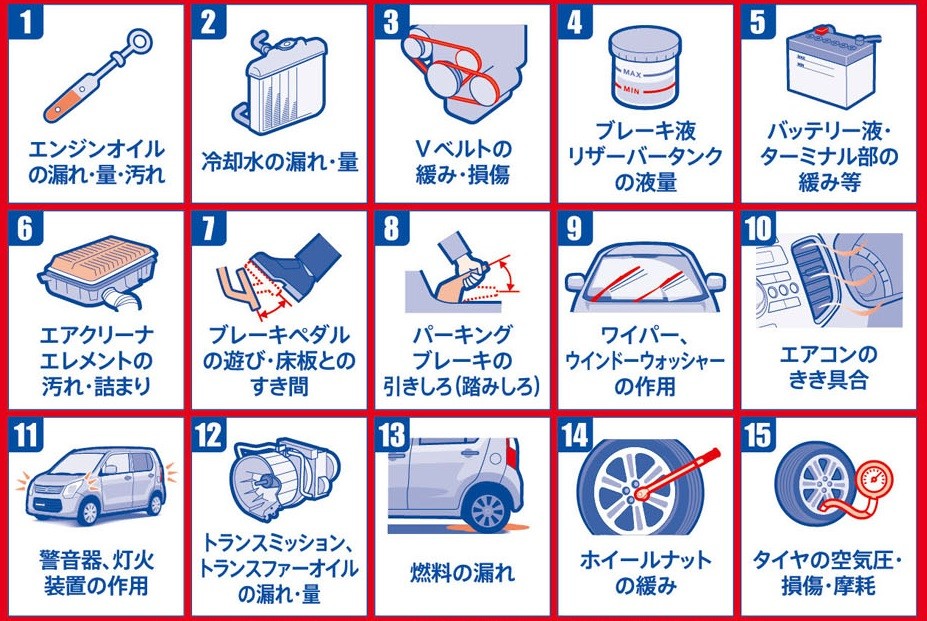 1
エンジンオイルの漏れ・量・汚れ

2
冷却水の漏れ・量

3
Vベルトの緩み・損傷

4
MAX
MIN
ブレーキ液リザーバータンクの液量

5
バッテリー液・ターミナル部の緩み等

6
エアクリーナエレメントの汚れ・詰まり

7
ブレーキペダルの遊び・床板とのすき間

8
パーキングブレーキの引きしろ(踏みしろ)

9
ワイパー、ウインドーウォッシャーの作用

10
エアコンのきき具合

11
警音器、灯火装置の作用

12
トランスミッション、トランスファーオイルの漏れ・量

13
燃料の漏れ

14
ホイールナットの緩み

15
タイヤの空気圧・損傷・摩耗