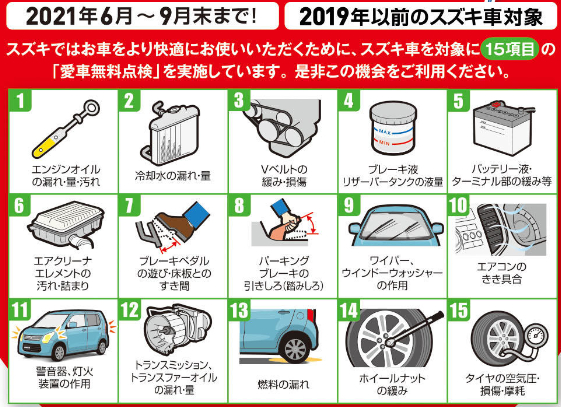 2021年6月～9月末まで!

2019年以前のスズキ車対象

スズキではお車をより快適にお使いいただくために、スズキ車を対象に15項目の「愛車無料点検」を実施しています。是非この機会をご利用ください。

1
エンジンオイルの漏れ・量・汚れ

2
冷却水の漏れ・量

3
Vベルトの緩み・損傷

4
MAX
MIN
ブレーキ液リザーバータンクの液量

5
バッテリー液・ターミナル部の緩み等

6
エアクリーナエレメントの汚れ・詰まり

7
ブレーキペダルの遊び・床板とのすき間

8
パーキングブレーキの引きしろ(踏みしろ)

9
ワイパー、ウインドーウォッシャーの作用

10
エアコンのきき具合

11
警音器、灯火装置の作用

12
トランスミッション、トランスファーオイルの漏れ・量

13
燃料の漏れ

14
ホイールナットの緩み

15
タイヤの空気圧・損傷・摩耗