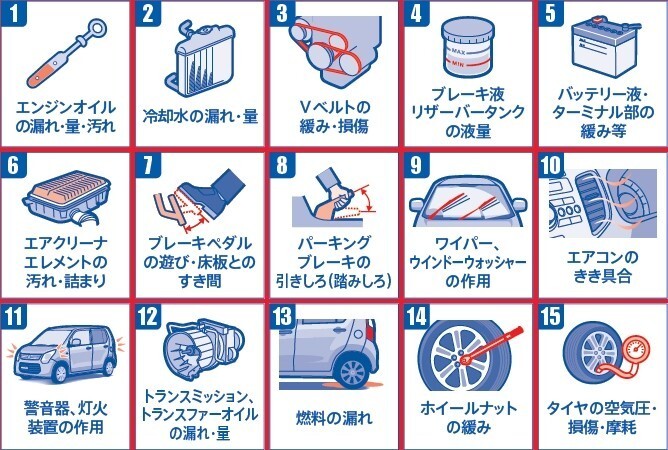 1
エンジンオイルの漏れ・量・汚れ

2
冷却水の漏れ・量

3
Vベルトの緩み・損傷

4
MAX
MIN
ブレーキ液リザーバータンクの液量

5
バッテリー液・ターミナル部の緩み等

6
エアクリーナエレメントの汚れ・詰まり

7
ブレーキペダルの遊び・床板とのすき間

8
パーキングブレーキの引きしろ(踏みしろ)

9
ワイパー、ウインドーウォッシャーの作用

10
エアコンのきき具合

11
警音器、灯火装置の作用

12
トランスミッション、トランスファーオイルの漏れ・量

13
燃料の漏れ

14
ホイールナットの緩み

15
タイヤの空気圧・損傷・摩耗