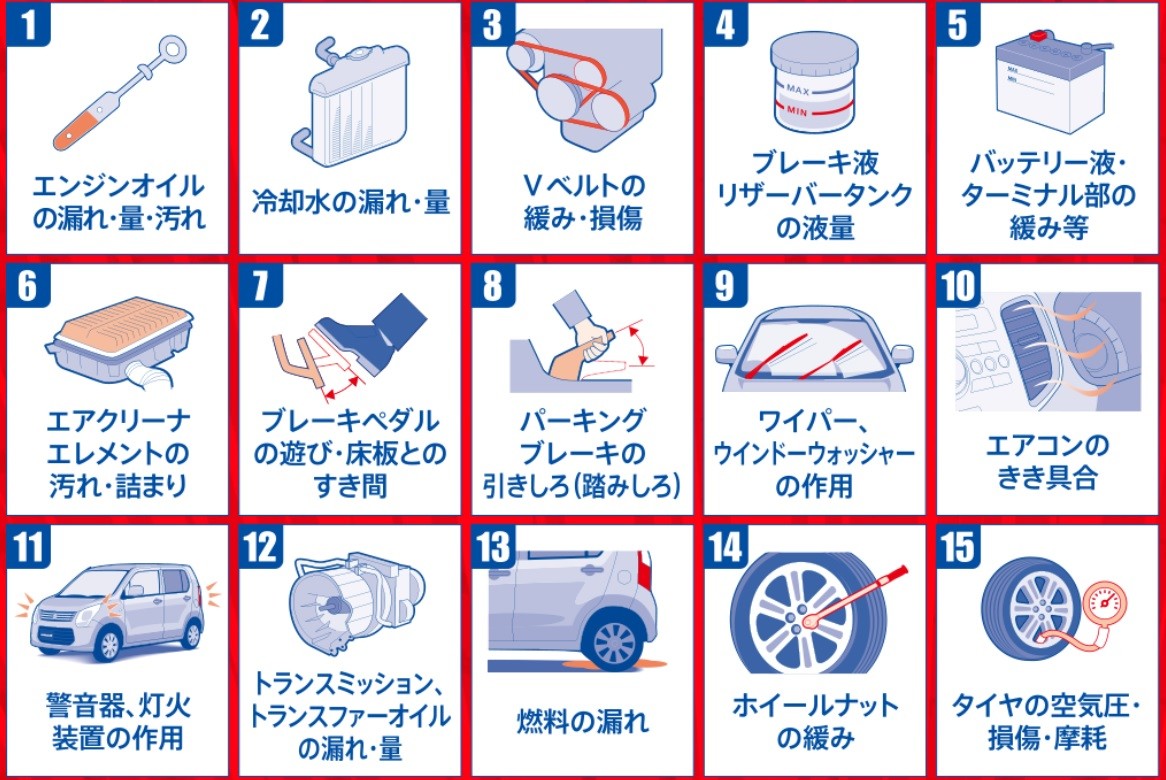 1
エンジンオイルの漏れ・量・汚れ

2
冷却水の漏れ・量

3
Vベルトの緩み・損傷

4
MAX
MIN
ブレーキ液リザーバータンクの液量

5
MAX
MIN
バッテリー液・ターミナル部の緩み等

6
エアクリーナエレメントの汚れ・詰まり

7
ブレーキペダルの遊び・床板とのすき間

8
パーキングブレーキの引きしろ（踏みしろ）

9
ワイパー、ウインドーウォッシャーの作用

10
エアコンのきき具合

11
警音器、灯火装置の作用

12
トランスミッション、トランスファーオイルの漏れ・量

13
燃料の漏れ

14
ホイールナットの緩み

15
タイヤの空気圧・損傷・摩耗