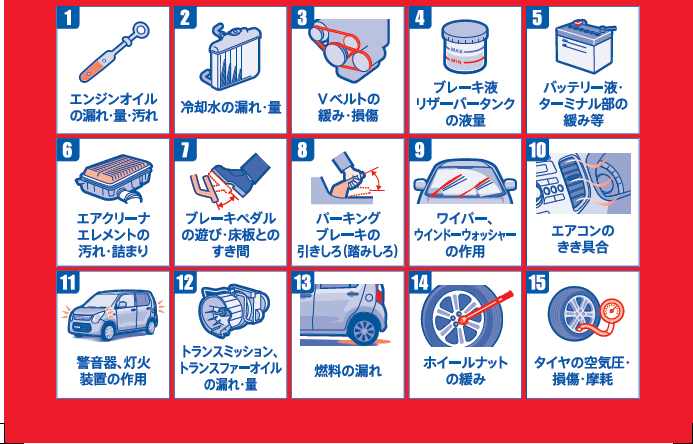 1
エンジンオイルの漏れ・量・汚れ

2
冷却水の漏れ・量

3
Vベルトの緩み・損傷

4
MAX
MIN
ブレーキ液リザーバータンクの液量

5
バッテリー液・ターミナル部の緩み等

6
エアクリーナエレメントの汚れ・詰まり

7
ブレーキペダルの遊び・床板とのすき間

8
パーキングブレーキの引きしろ(踏みしろ)

9
ワイパー、ウインドーウォッシャーの作用

10
エアコンのきき具合

11
警音器、灯火装置の作用

12
トランスミッション、トランスファーオイルの漏れ・量

13
燃料の漏れ

14
ホイールナットの緩み

15
タイヤの空気圧・損傷・摩耗