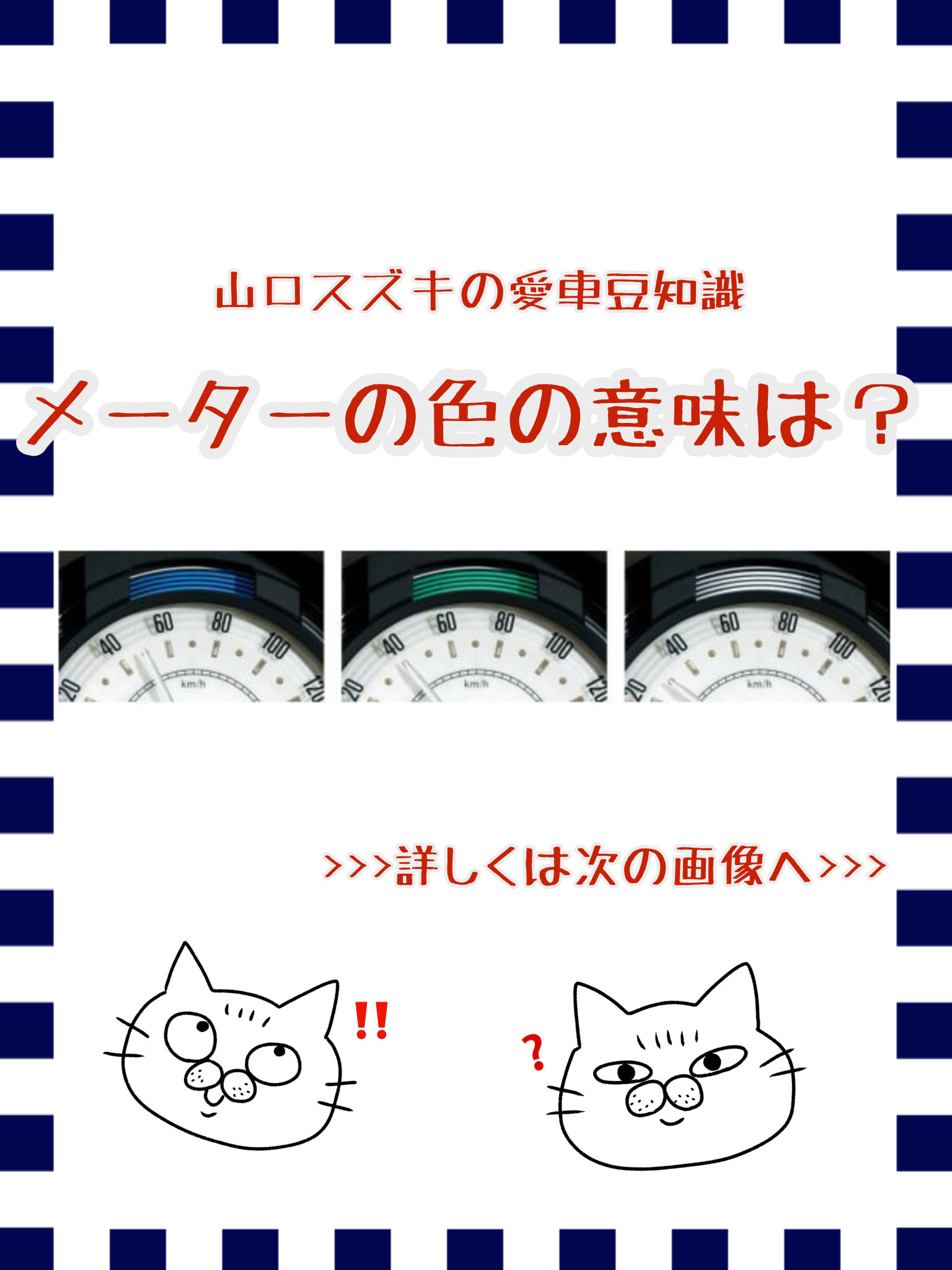 山口スズキの愛車豆知識

メーターの色の意味は？

20 40 60 80 100 120 km/h

20 40 60 80 100 120 km/h

20 40 60 80 100 120 km/h

>>>詳しくは次の画像へ>>>

!!

?