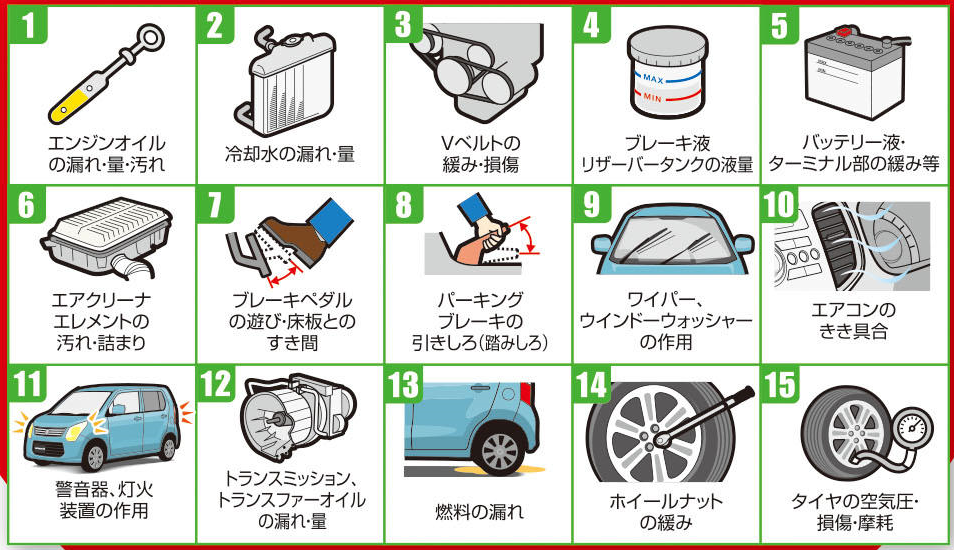 1
エンジンオイルの漏れ・量・汚れ

2
冷却水の漏れ・量

3
Vベルトの緩み・損傷

4
MAX
MIN
ブレーキ液リザーバータンクの液量

5
バッテリー液・ターミナル部の緩み等

6
エアクリーナエレメントの汚れ・詰まり

7
ブレーキペダルの遊び・床板とのすき間

8
パーキングブレーキの引きしろ(踏みしろ)

9
ワイパー、ウインドーウォッシャーの作用

10
エアコンのきき具合

11
警音器、灯火装置の作用

12
トランスミッション、トランスファーオイルの漏れ・量

13
燃料の漏れ

14
ホイールナットの緩み

15
タイヤの空気圧・損傷・摩耗