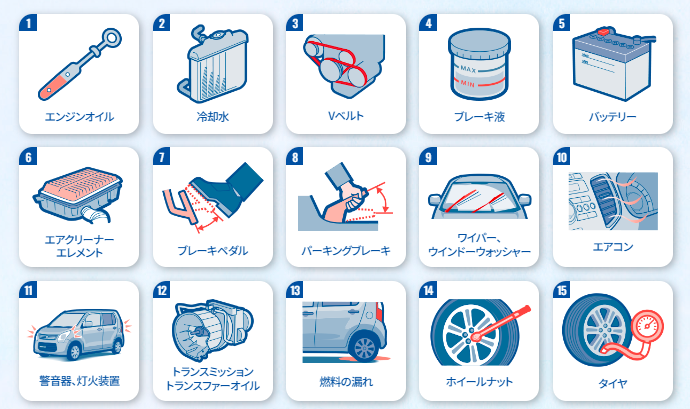 1
エンジンオイル

2
冷却水

3
Vベルト

4
MAX
MIN
ブレーキ液

5
バッテリー

6
エアクリーナーエレメント

7
ブレーキペダル

8
パーキングブレーキ

9
ワイパー、ウインドーウォッシャー

10
エアコン

11
警音器、灯火装置

12
トランスミッショントランスファーオイル

13
燃料の漏れ

14
ホイールナット

15
タイヤ