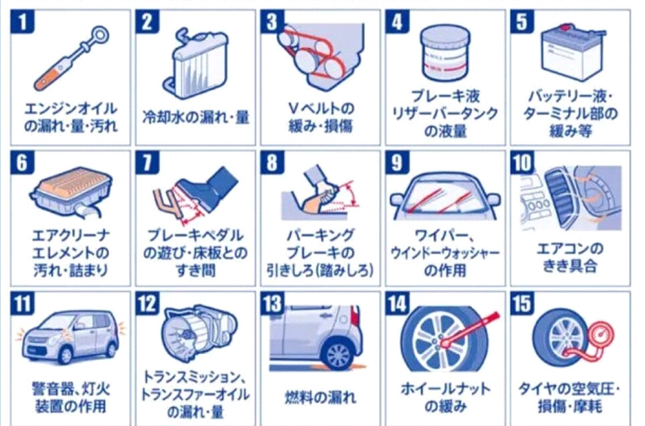 1
エンジンオイルの漏れ・量・汚れ

2
冷却水の漏れ・量

3
Vベルトの緩み・損傷

4
ブレーキ液リザーバータンクの液量

5
バッテリー液・ターミナル部の緩み等

6
エアクリーナエレメントの汚れ・詰まり

7
ブレーキペダルの遊び・床板とのすき間

8
パーキングブレーキの引きしろ(踏みしろ)

9
ワイパー、ウインドーウォッシャーの作用

10
エアコンのきき具合

11
警音器、灯火装置の作用

12
トランスミッション、トランスファーオイルの漏れ・量

13
燃料の漏れ

14
ホイールナットの緩み

15
タイヤの空気圧・損傷・摩耗