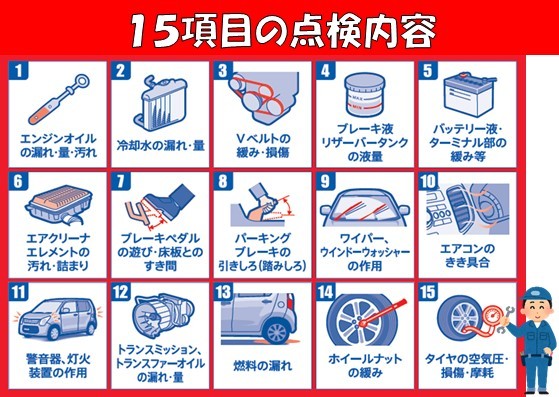 15項目の点検内容

1
エンジンオイルの漏れ・量・汚れ

2
冷却水の漏れ・量

3
Vベルトの緩み・損傷

4
MAX
MIN
ブレーキ液リザーバータンクの液量

5
バッテリー液・ターミナル部の緩み等

6
エアクリーナエレメントの汚れ・詰まり

7
ブレーキペダルの遊び・床板とのすき間

8
パーキングブレーキの引きしろ(踏みしろ)

9
ワイパー、ウインドーウォッシャーの作用

10
エアコンのきき具合

11
警音器、灯火装置の作用

12
トランスミッション、トランスファーオイルの漏れ・量

13
燃料の漏れ

14
ホイールナットの緩み

15
タイヤの空気圧・損傷・摩耗