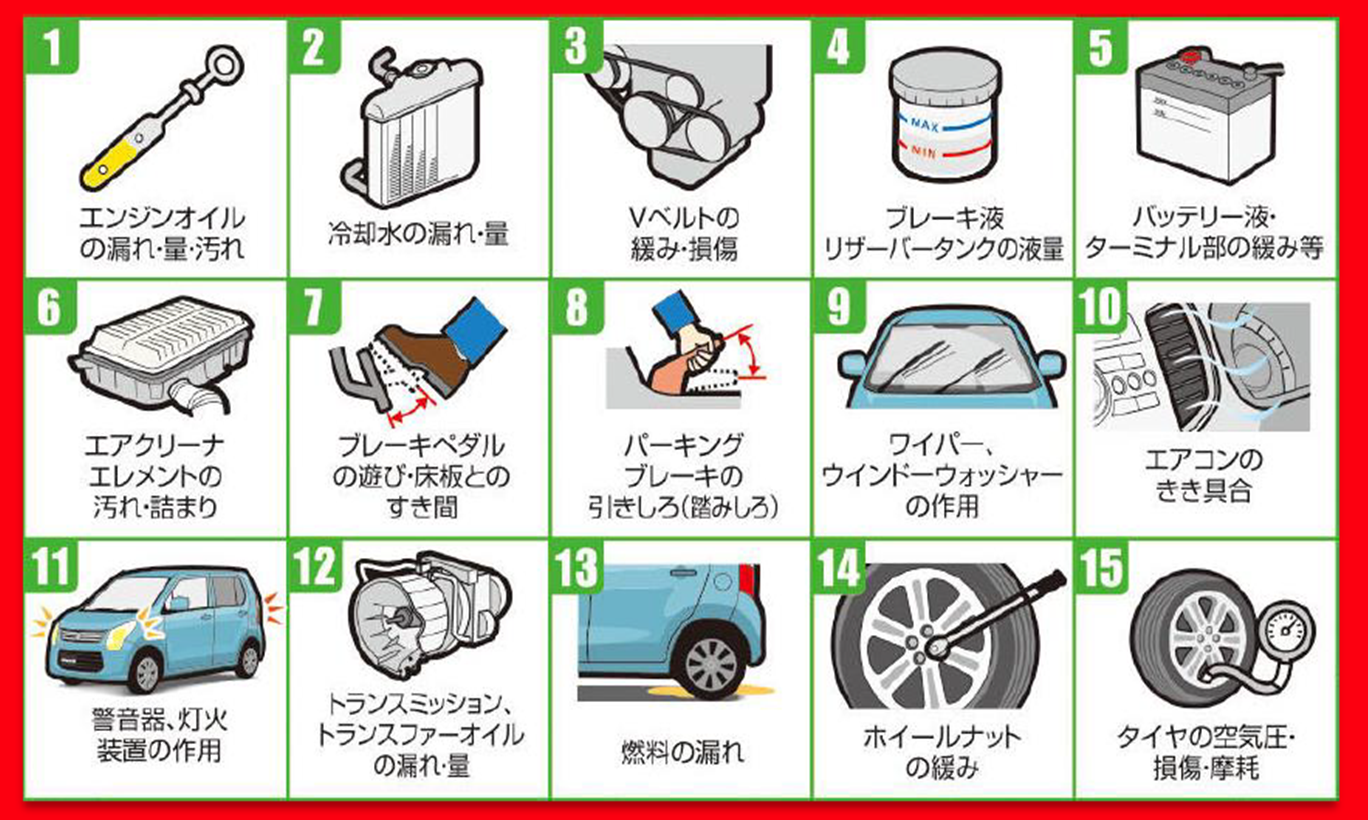 1
エンジンオイルの漏れ・量・汚れ

2
冷却水の漏れ・量

3
Vベルトの緩み・損傷

4
MAX
MIN
ブレーキ液リザーバータンクの液量

5
バッテリー液・ターミナル部の緩み等

6
エアクリーナエレメントの汚れ・詰まり

7
ブレーキペダルの遊び・床板とのすき間

8
パーキングブレーキの引きしろ(踏みしろ)

9
ワイパー、ウインドーウォッシャーの作用

10
エアコンのきき具合

11
警音器、灯火装置の作用

12
トランスミッション、トランスファーオイルの漏れ・量

13
燃料の漏れ

14
ホイールナットの緩み

15
タイヤの空気圧・損傷・摩耗