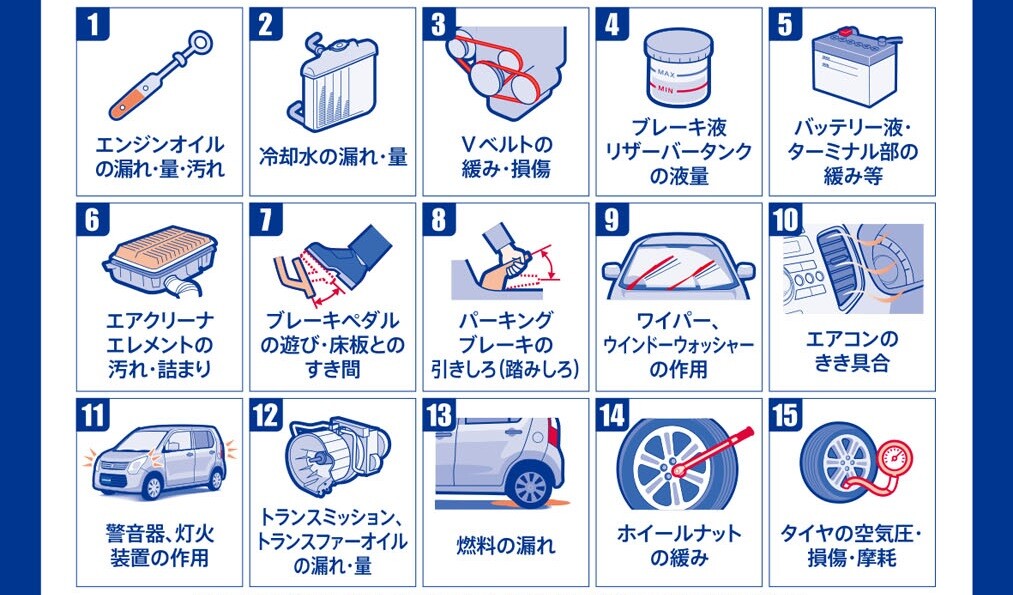 1
エンジンオイルの漏れ・量・汚れ

2
冷却水の漏れ・量

3
Vベルトの緩み・損傷

4
MAX
MIN
ブレーキ液リザーバータンクの液量

5
バッテリー液・ターミナル部の緩み等

6
エアクリーナエレメントの汚れ・詰まり

7
ブレーキペダルの遊び・床板とのすき間

8
パーキングブレーキの引きしろ(踏みしろ)

9
ワイパー、ウインドーウォッシャーの作用

10
エアコンのきき具合

11
警音器、灯火装置の作用

12
トランスミッション、トランスファーオイルの漏れ・量

13
燃料の漏れ

14
ホイールナットの緩み

15
タイヤの空気圧・損傷・摩耗