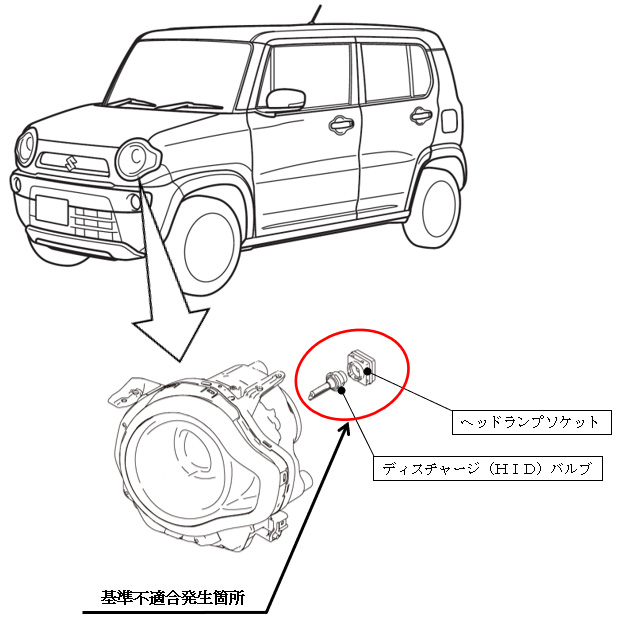 ヘッドランプソケット

ディスチャージ（ＨＩＤ）バルブ

基準不適合発生箇所