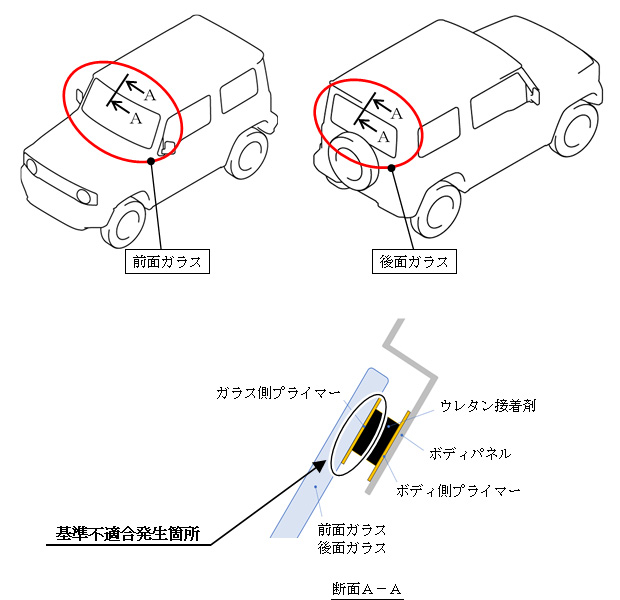 A
A
前面ガラス

A
A
後面ガラス

ガラス側プライマー
ウレタン接着剤
ボディパネル
ボディ側プライマー
基準不適合発生箇所
前面ガラス
後面ガラス

断面A－A