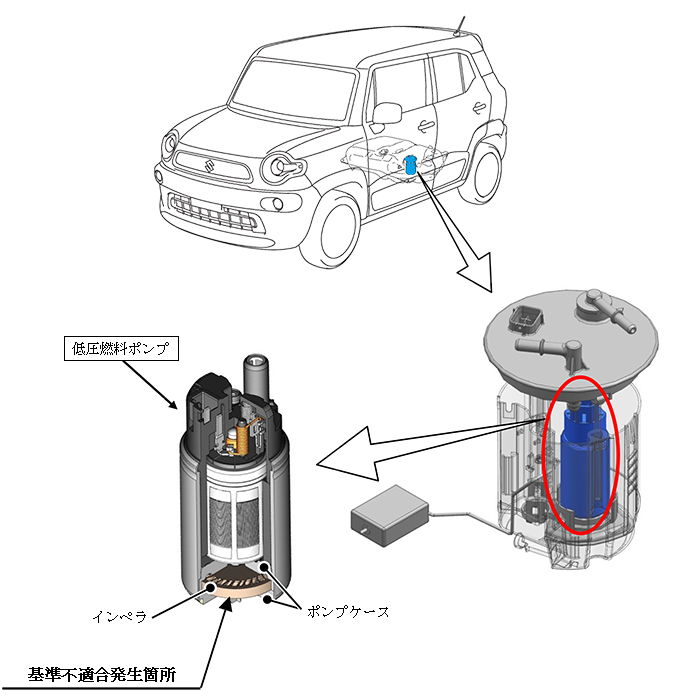 低圧燃料ポンプ

インペラ

ポンプケース

基準不適合発生箇所