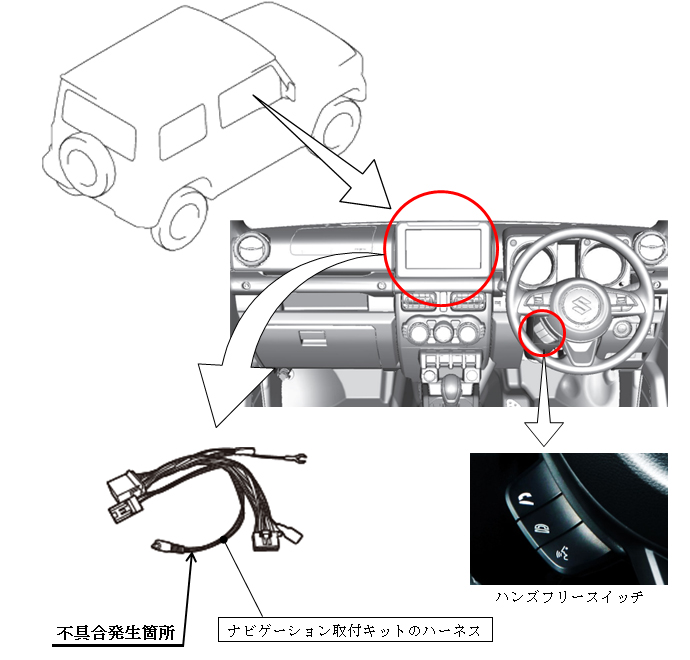 ハンズフリースイッチ

不具合発生箇所

ナビゲーション取付キットのハーネス