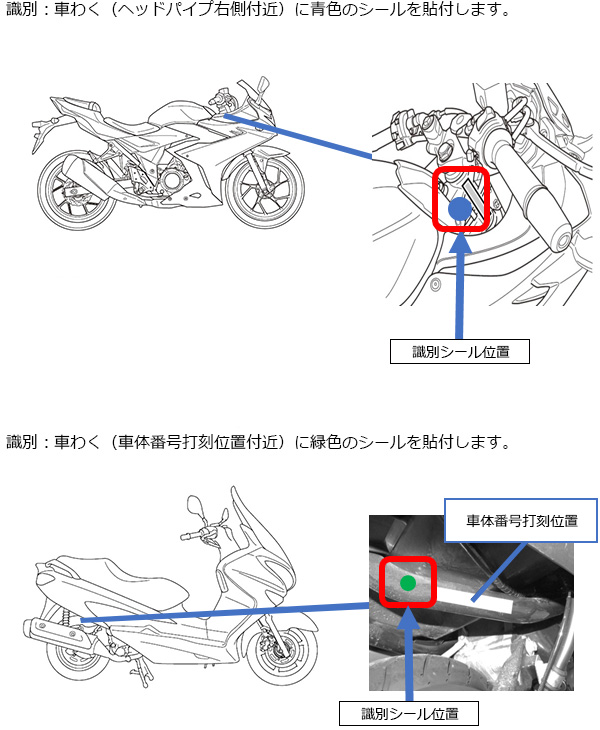 識別：車わく（ヘッドパイプ右側付近）に青色のシールを貼付します。

識別シール位置

識別：車わく（車体番号打刻位置付近）に緑色のシールを貼付します。

車体番号打刻位置

識別シール位置