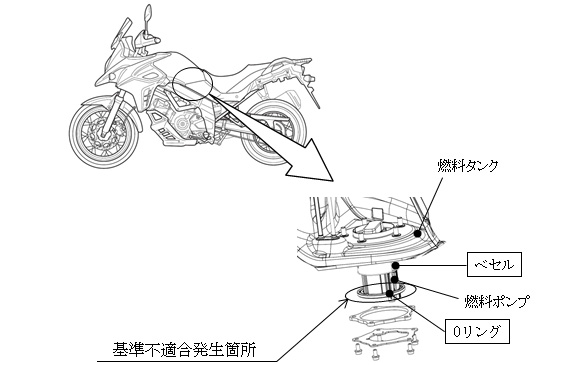 燃料タンク

ベセル

燃料ポンプ

Oリング

基準不適合発生箇所