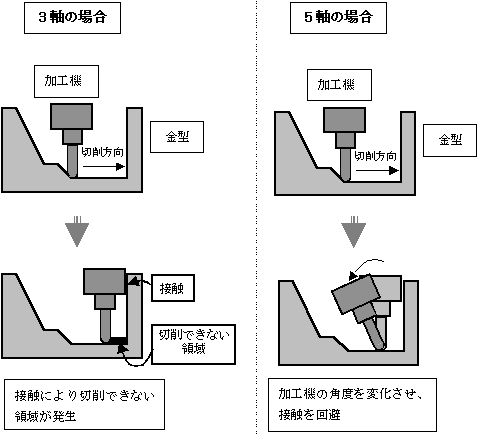 3軸の場合

加工機

金型

切削方向

接触

切削できない領域

接触により切削できない領域が発生

5軸の場合

加工機

金型

切削方向

加工機の角度を変化させ、接触を回避